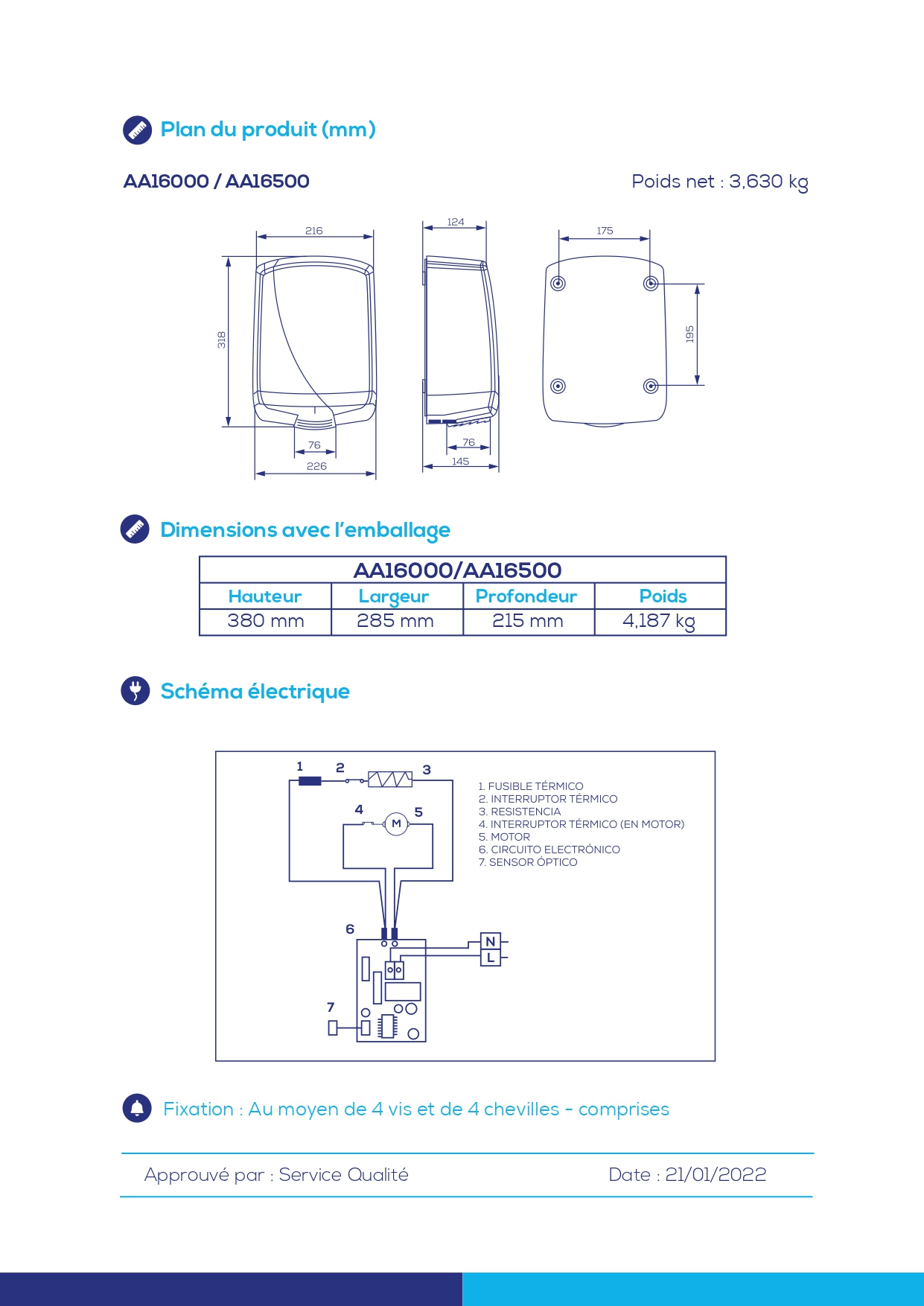 Plan du produit (mm)

AA16000 / AA16500

Poids net : 3,630 kg

216

318

76

226

124

76

145

175

195

Dimensions avec l'emballage

| AA16000/AA16500 | | | |
|---|---|---|---|
| Hauteur | Largeur | Profondeur | Poids |
| 380 mm | 285 mm | 215 mm | 4,187 kg |

Schéma électrique

1 2 3

4 M 5

6

N

L

7

1. FUSIBLE TÉRMICO
2. INTERRUPTOR TÉRMICO
3. RESISTENCIA
4. INTERRUPTOR TÉRMICO (EN MOTOR)
5. MOTOR
6. CIRCUITO ELECTRÓNICO
7. SENSOR ÓPTICO

Fixation : Au moyen de 4 vis et de 4 chevilles - comprises

Approuvé par : Service Qualité

Date : 21/01/2022